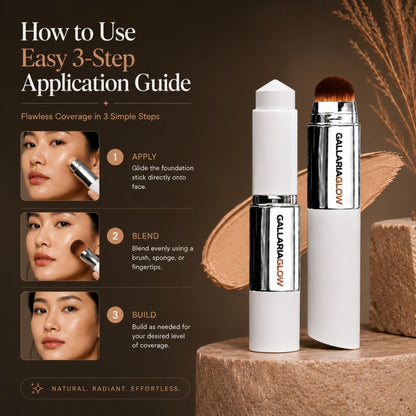 How to Use
Easy 3-Step
Application Guide

Flawless Coverage in 3 Simple Steps

1 APPLY
Glide the foundation stick directly onto face.

2 BLEND
Blend evenly using a brush, sponge, or fingertips.

3 BUILD
Build as needed for your desired level of coverage.

NATURAL. RADIANT. EFFORTLESS.

GALLARIAGLOW

GALLARIAGLOW